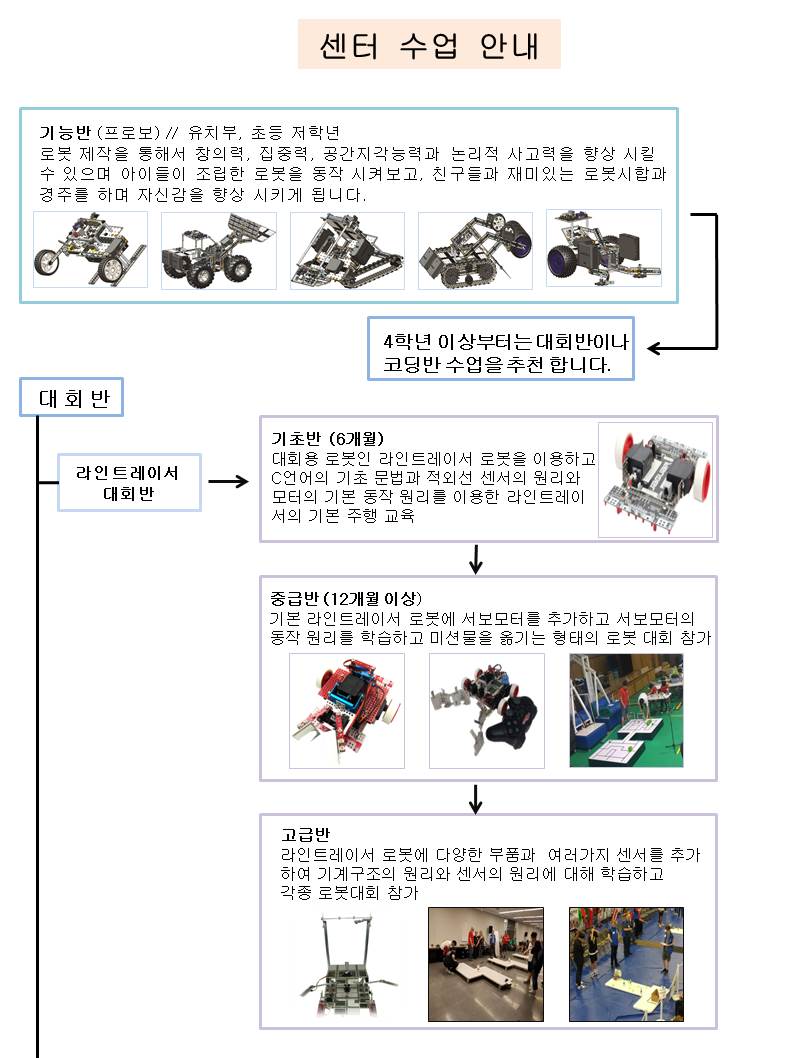 센터 수업 안내

기능반 (프로보) // 유치부, 초등 저학년
로봇 제작을 통해서 창의력, 집중력, 공간지각능력과 논리적 사고력을 향상 시킬 수 있으며 아이들이 조립한 로봇을 동작 시켜보고, 친구들과 재미있는 로봇시합과 경주를 하며 자신감을 향상 시키게 됩니다.

4학년 이상부터는 대회반이나 코딩반 수업을 추천 합니다.

대 회 반

라인트레이서 대회반

기초반 (6개월)
대회용 로봇인 라인트레이서 로봇을 이용하고 C언어의 기초 문법과 적외선 센서의 원리와 모터의 기본 동작 원리를 이용한 라인트레이서의 기본 주행 교육

중급반 (12개월 이상)
기본 라인트레이서 로봇에 서보모터를 추가하고 서보모터의 동작 원리를 학습하고 미션물을 옮기는 형태의 로봇 대회 참가

고급반
라인트레이서 로봇에 다양한 부품과 여러가지 센서를 추가하여 기계구조의 원리와 센서의 원리에 대해 학습하고 각종 로봇대회 참가