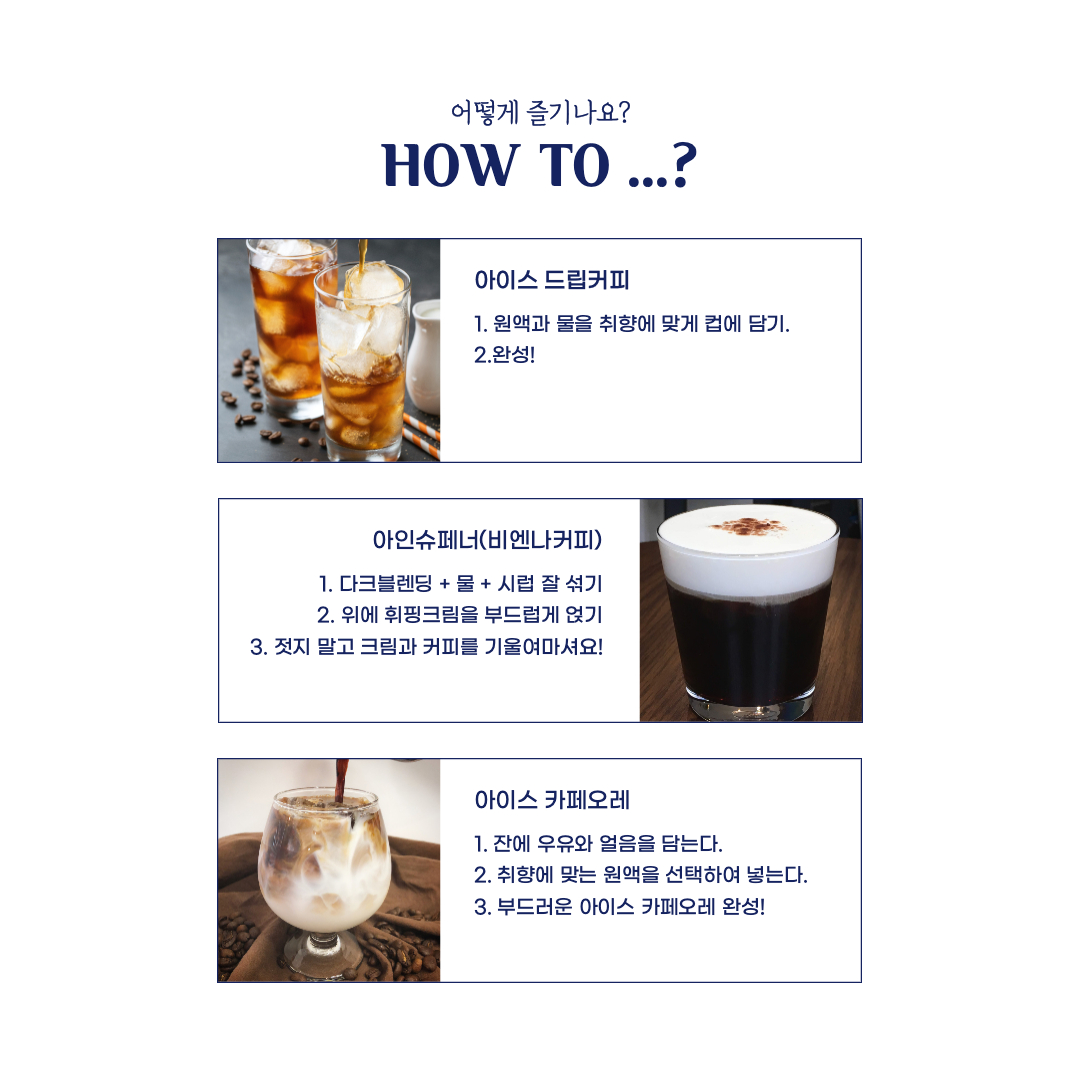 어떻게 즐기나요?

HOW TO ...?

아이스 드립커피

1. 원액과 물을 취향에 맞게 컵에 담기.
2.완성!

아인슈페너(비엔나커피)

1. 다크블렌딩 + 물 + 시럽 잘 섞기
2. 위에 휘핑크림을 부드럽게 얹기
3. 젓지 말고 크림과 커피를 기울여마셔요!

아이스 카페오레

1. 잔에 우유와 얼음을 담는다.
2. 취향에 맞는 원액을 선택하여 넣는다.
3. 부드러운 아이스 카페오레 완성!